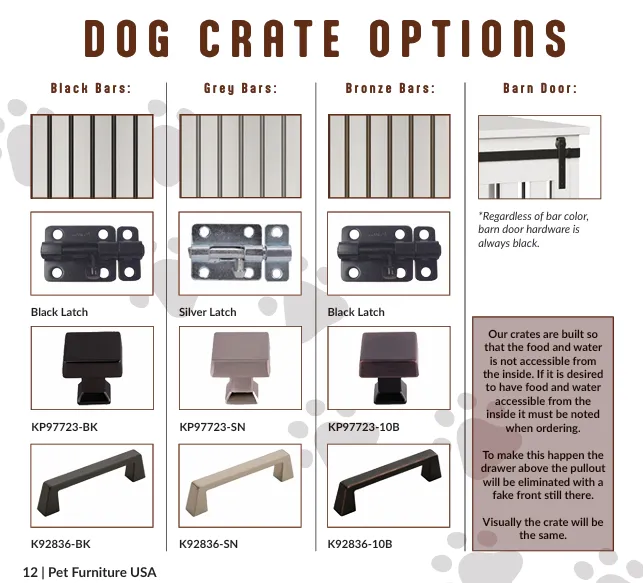 DOG CRATE OPTIONS

Black Bars:

Black Latch

KP97723-BK

K92836-BK

Grey Bars:

Silver Latch

KP97723-SN

K92836-SN

Bronze Bars:

Black Latch

KP97723-10B

K92836-10B

Barn Door:

*Regardless of bar color, barn door hardware is always black.

Our crates are built so that the food and water is not accessible from the inside. If it is desired to have food and water accessible from the inside it must be noted when ordering.

To make this happen the drawer above the pullout will be eliminated with a fake front still there.

Visually the crate will be the same.

12 | Pet Furniture USA