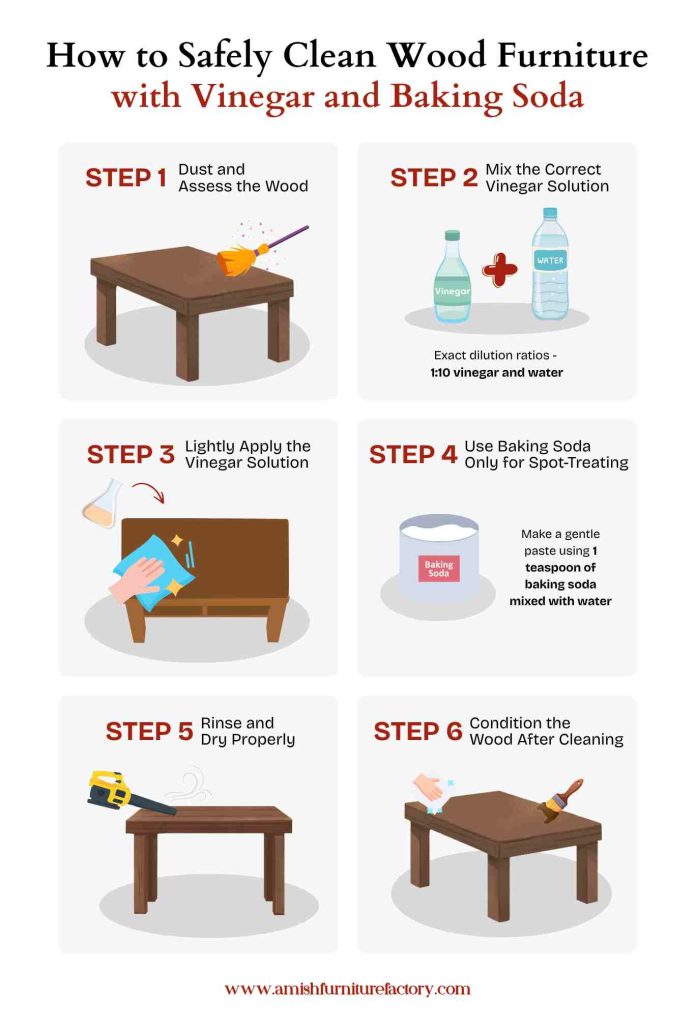 How to Safely Clean Wood Furniture
with Vinegar and Baking Soda

STEP 1 Dust and Assess the Wood

STEP 2 Mix the Correct Vinegar Solution

Vinegar

WATER

Exact dilution ratios - 1:10 vinegar and water

STEP 3 Lightly Apply the Vinegar Solution

STEP 4 Use Baking Soda Only for Spot-Treating

Baking Soda

Make a gentle paste using 1 teaspoon of baking soda mixed with water

STEP 5 Rinse and Dry Properly

STEP 6 Condition the Wood After Cleaning

www.amishfurniturefactory.com