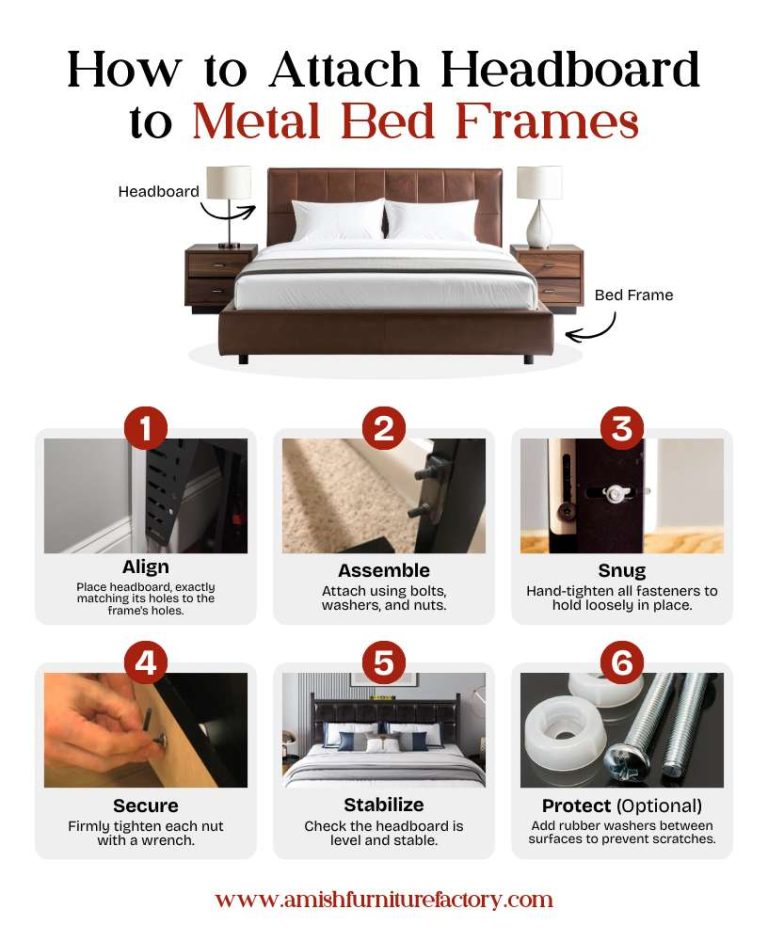 How to Attach Headboard to Metal Bed Frames

Headboard

Bed Frame

1

Align

Place headboard, exactly matching its holes to the frame's holes.

2

Assemble

Attach using bolts, washers, and nuts.

3

Snug

Hand-tighten all fasteners to hold loosely in place.

4

Secure

Firmly tighten each nut with a wrench.

5

Stabilize

Check the headboard is level and stable.

6

Protect (Optional)

Add rubber washers between surfaces to prevent scratches.

www.amishfurniturefactory.com