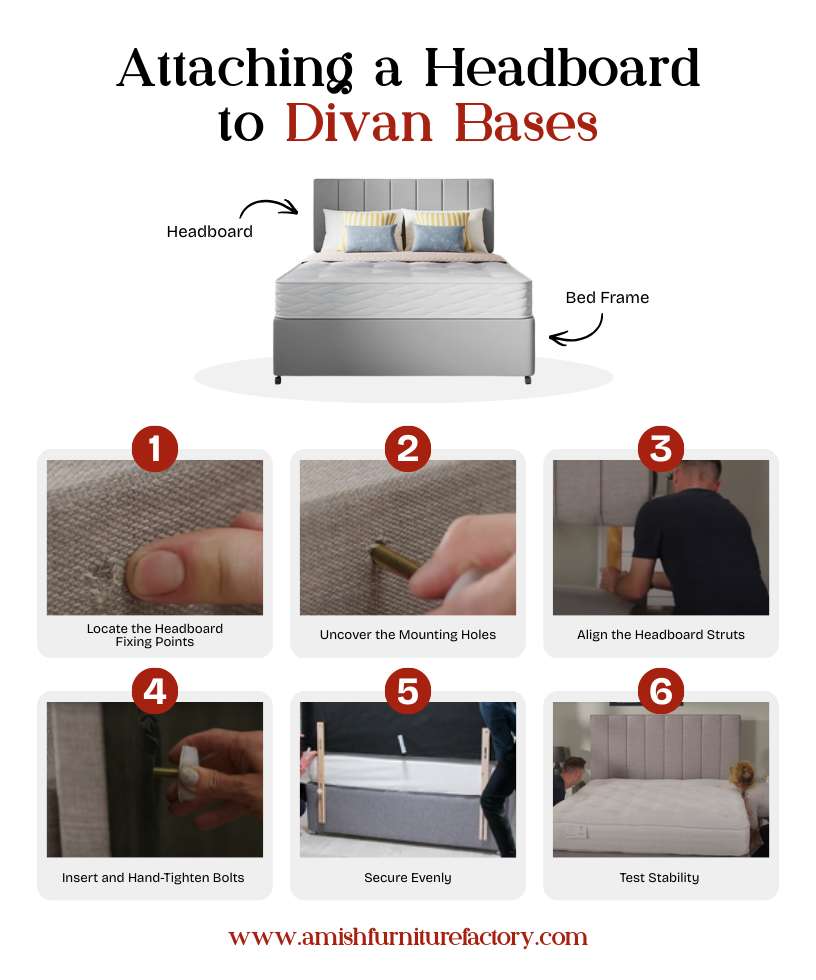 Attaching a Headboard to Divan Bases

Headboard

Bed Frame

1
Locate the Headboard Fixing Points

2
Uncover the Mounting Holes

3
Align the Headboard Struts

4
Insert and Hand-Tighten Bolts

5
Secure Evenly

6
Test Stability

www.amishfurniturefactory.com