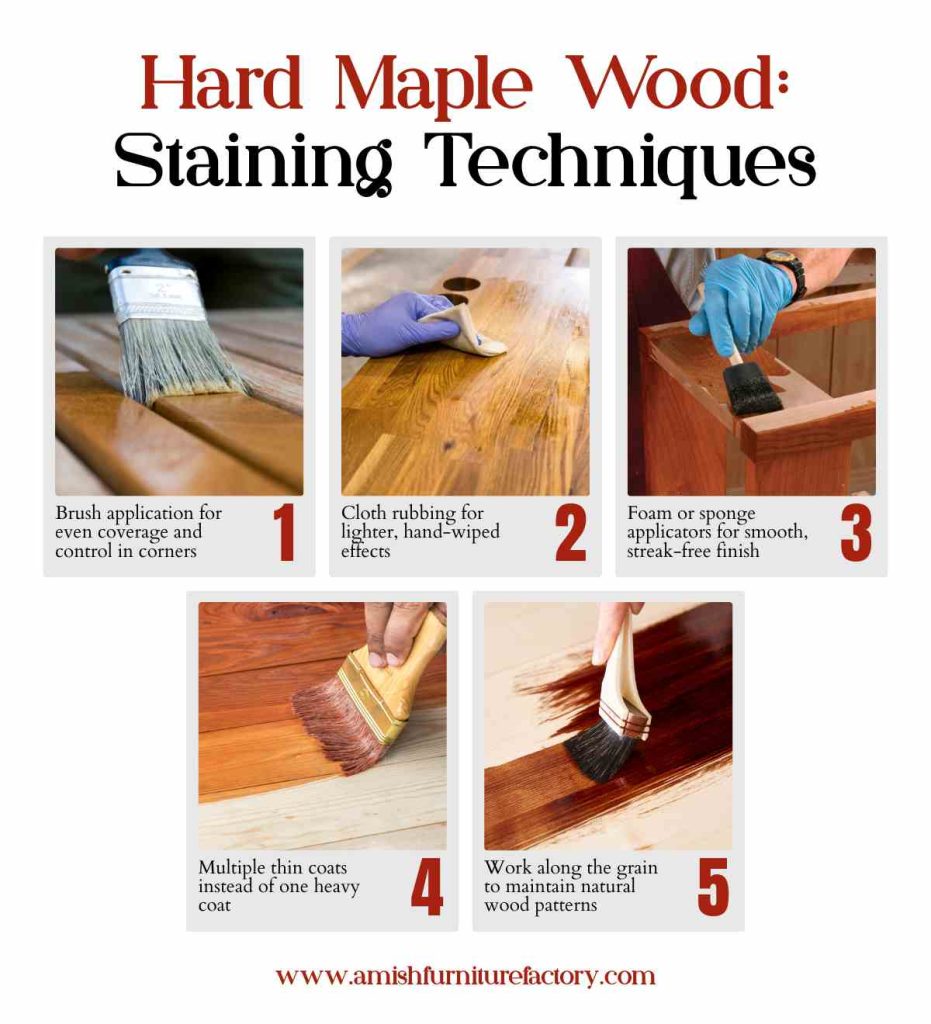 Hard Maple Wood: Staining Techniques

Brush application for even coverage and control in corners 1

Cloth rubbing for lighter, hand-wiped effects 2

Foam or sponge applicators for smooth, streak-free finish 3

Multiple thin coats instead of one heavy coat 4

Work along the grain to maintain natural wood patterns 5

www.amishfurniturefactory.com