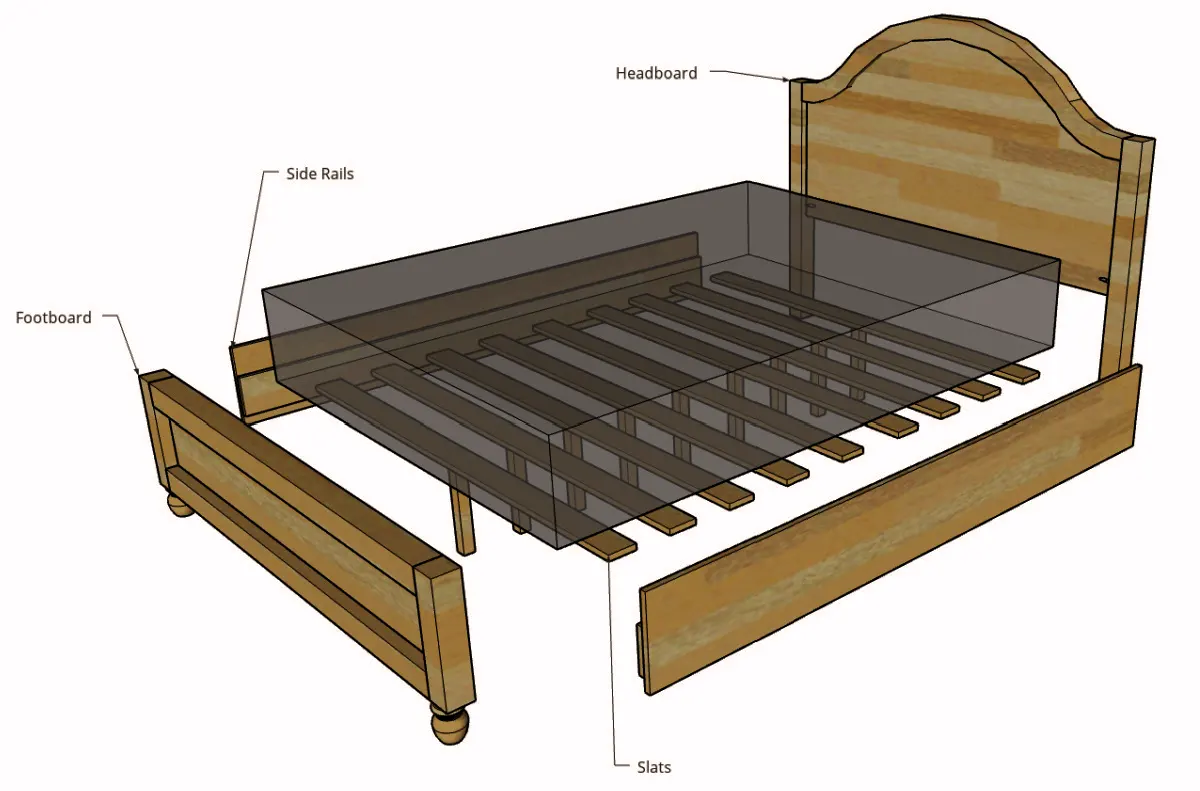 Headboard

Side Rails

Footboard

Slats